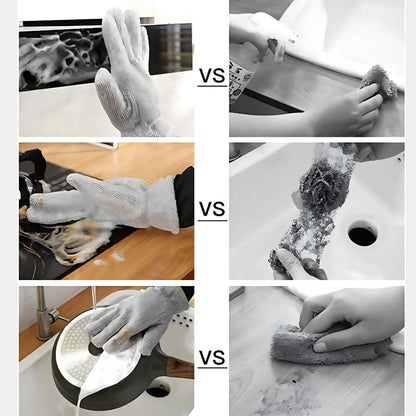 VS

VS

VS