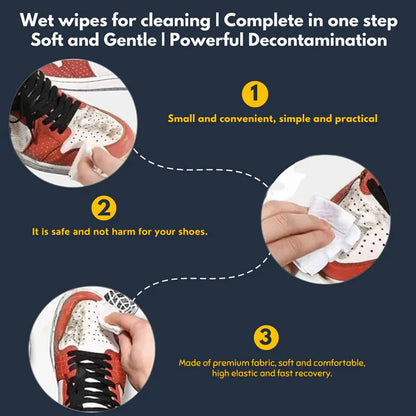 Wet wipes for cleaning | Complete in one step
Soft and Gentle | Powerful Decontamination

1

Small and convenient, simple and practical

2

It is safe and not harm for your shoes.

3

Made of premium fabric, soft and comfortable, high elastic and fast recovery.