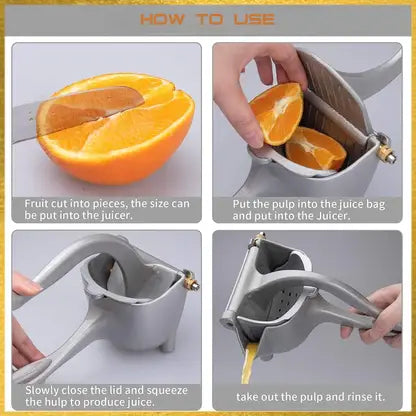 HOW TO USE

Fruit cut into pieces, the size can be put into the juicer.

Put the pulp into the juice bag and put into the Juicer.

Slowly close the lid and squeeze the hulp to produce juice.

take out the pulp and rinse it.