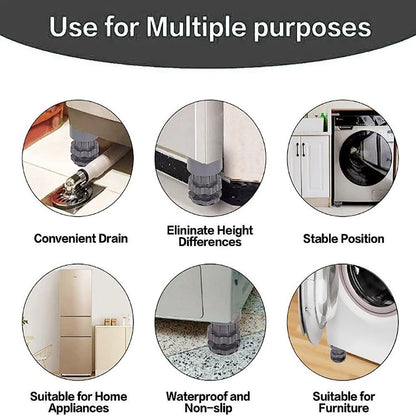 Use for Multiple purposes

Convenient Drain

Elininate Height Differences

Stable Position

Suitable for Home Appliances

Waterproof and Non-slip

Suitable for Furniture