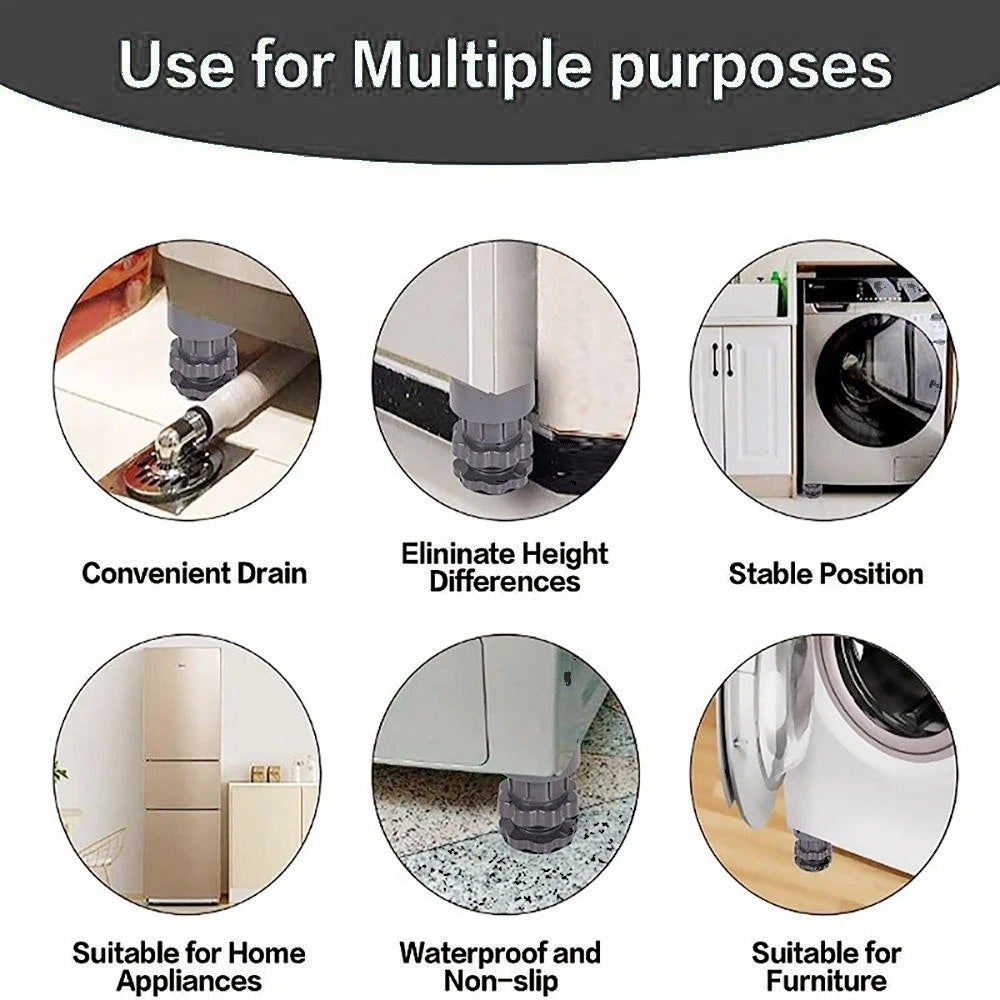 Use for Multiple purposes

Convenient Drain

Elininate Height Differences

Stable Position

Suitable for Home Appliances

Waterproof and Non-slip

Suitable for Furniture