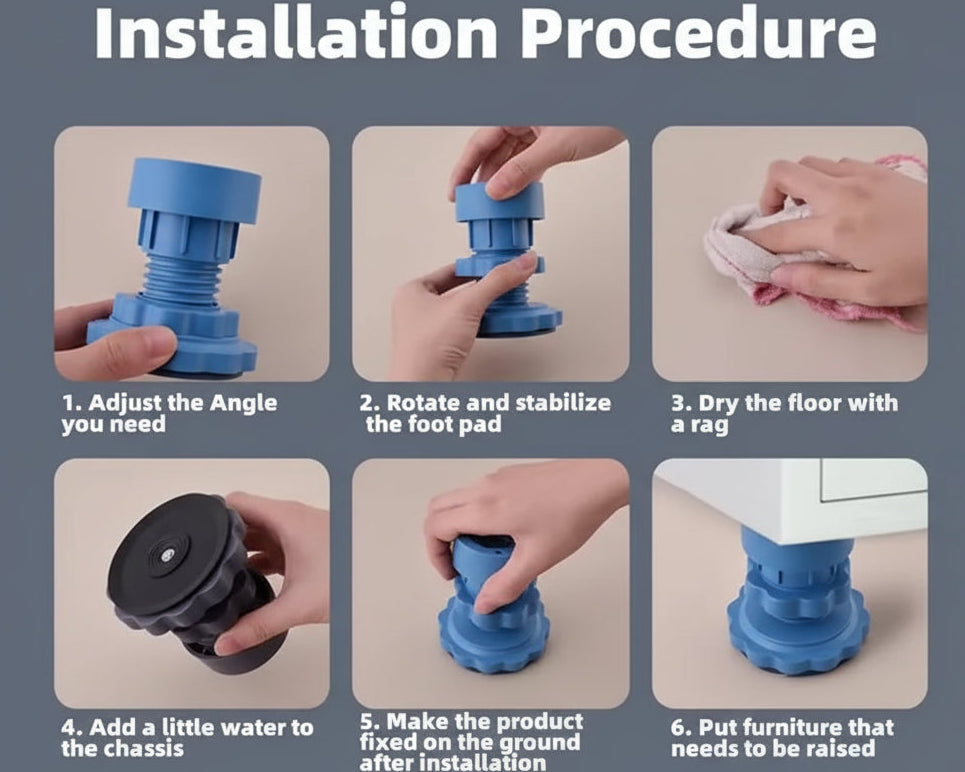 Installation Procedure

1. Adjust the Angle you need

2. Rotate and stabilize the foot pad

3. Dry the floor with a rag

4. Add a little water to the chassis

5. Make the product fixed on the ground after installation

6. Put furniture that needs to be raised