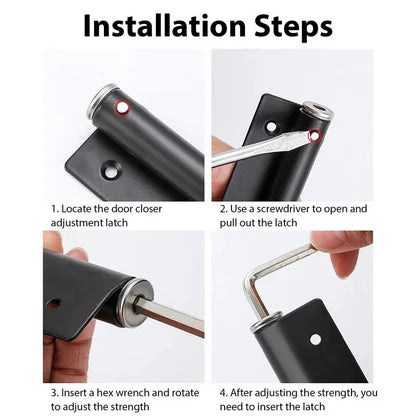 Installation Steps

1. Locate the door closer adjustment latch

2. Use a screwdriver to open and pull out the latch

3. Insert a hex wrench and rotate to adjust the strength

4. After adjusting the strength, you need to insert the latch