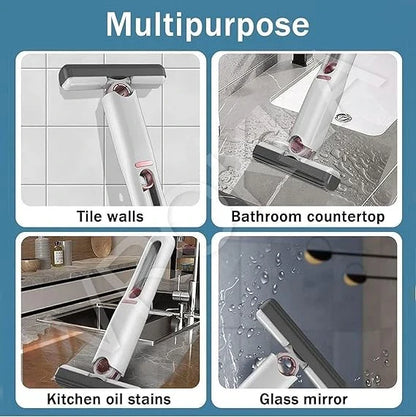 Multipurpose

Tile walls

Bathroom countertop

Kitchen oil stains

Glass mirror