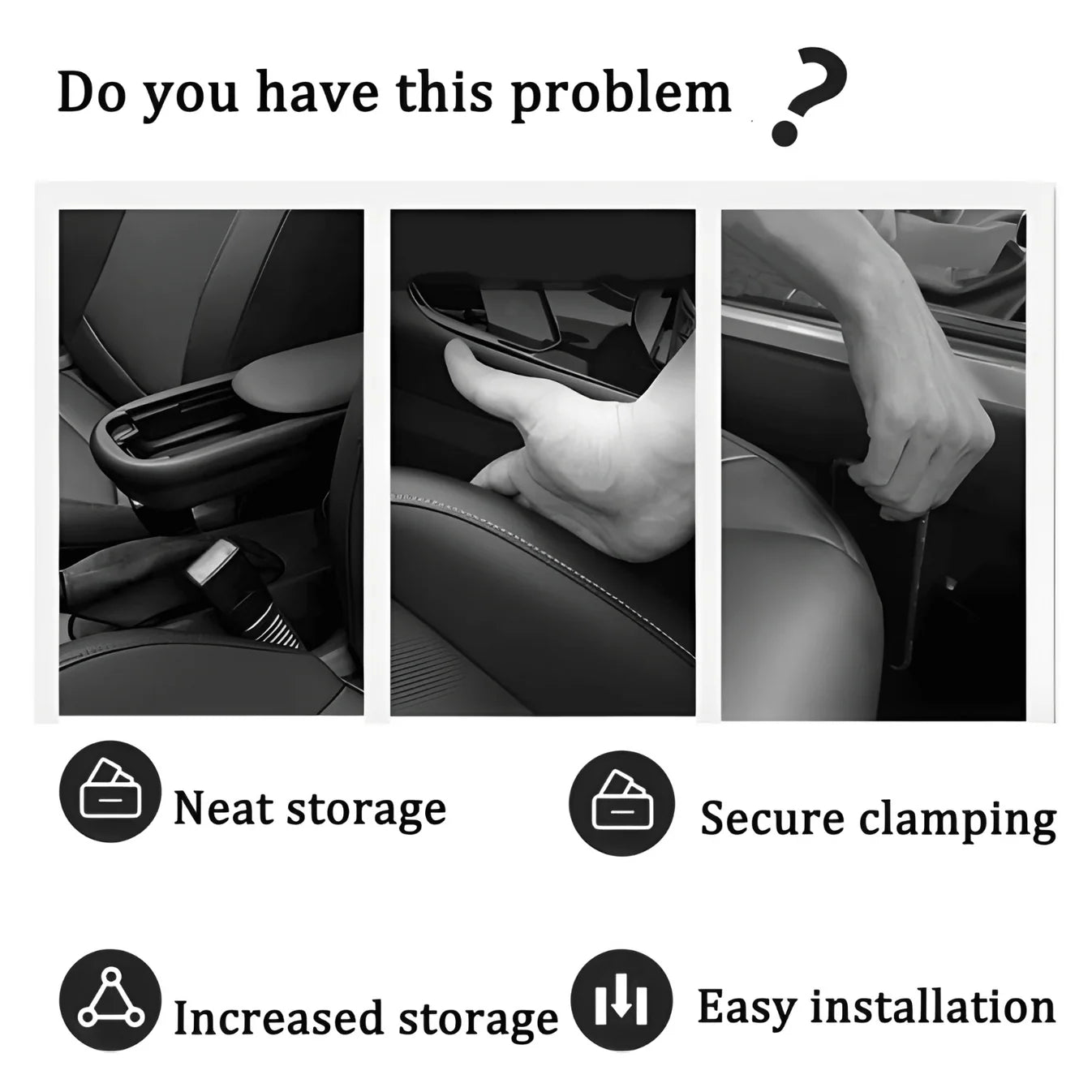 Do you have this problem ?

Neat storage

Secure clamping

Increased storage

Easy installation