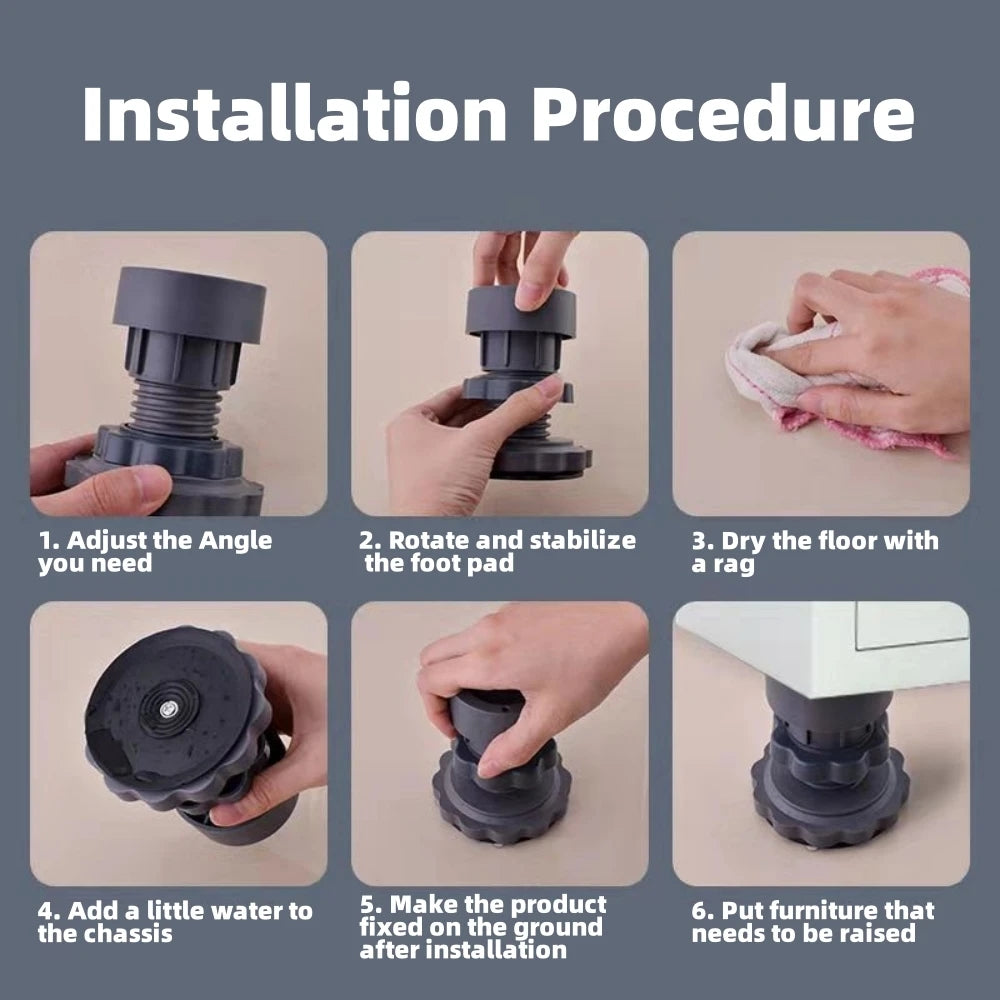 Installation Procedure

1. Adjust the Angle you need

2. Rotate and stabilize the foot pad

3. Dry the floor with a rag

4. Add a little water to the chassis

5. Make the product fixed on the ground after installation

6. Put furniture that needs to be raised