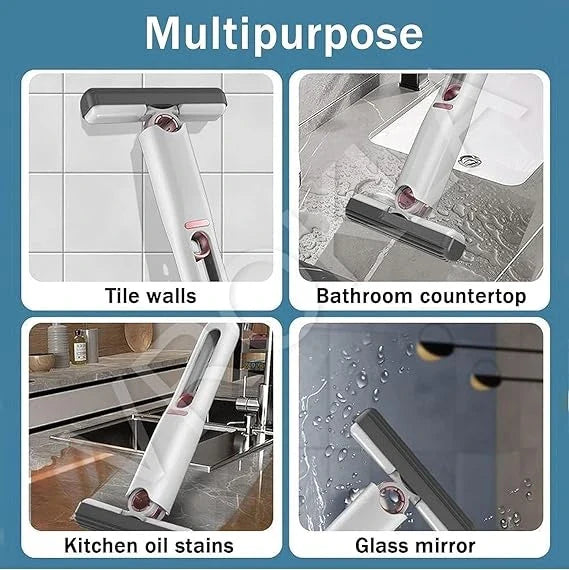 Multipurpose

Tile walls

Bathroom countertop

Kitchen oil stains

Glass mirror